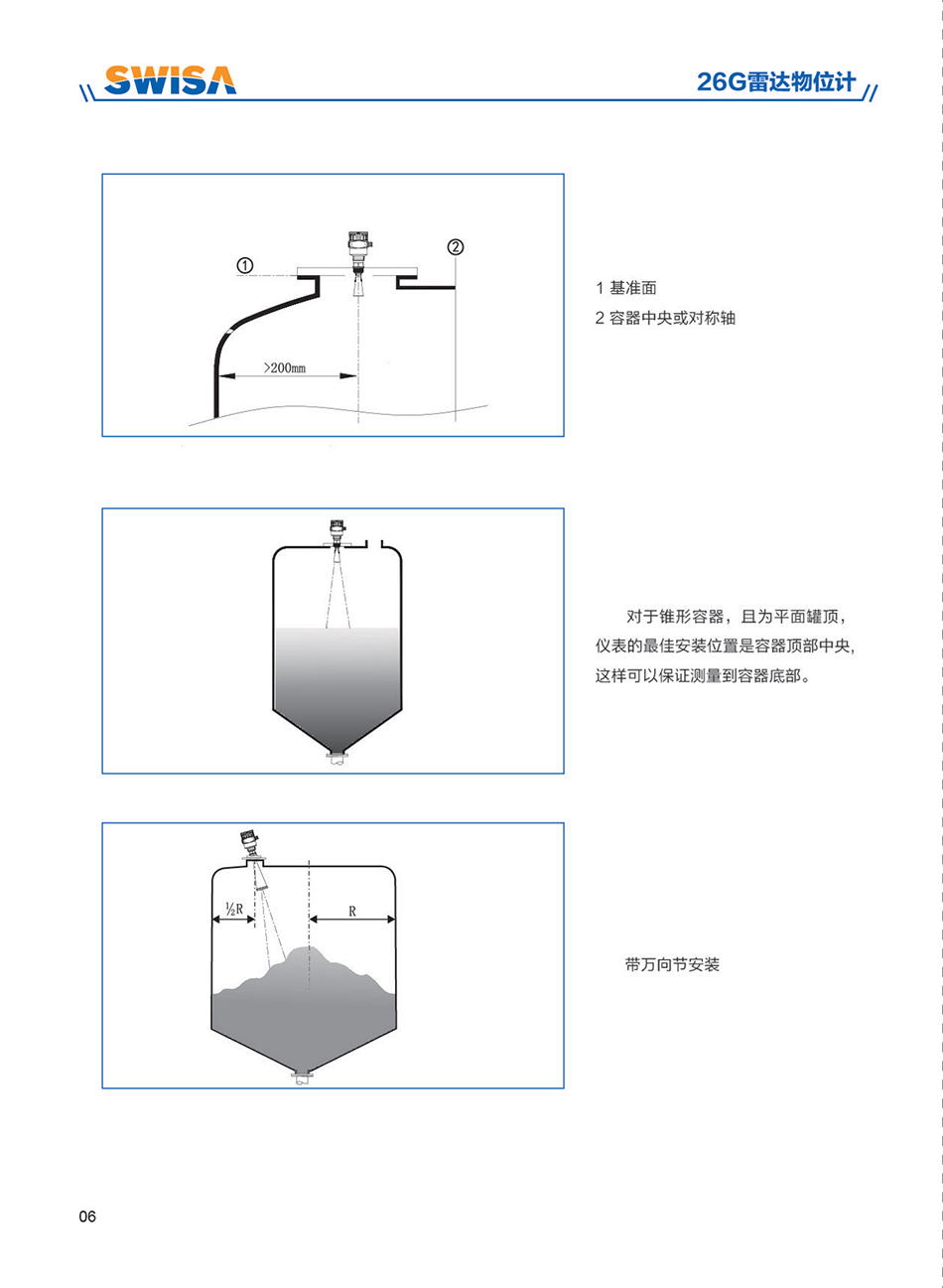 SWISA

26G雷达物位计

①

②

>200mm

1 基准面

2 容器中央或对称轴

对于锥形容器，且为平面罐顶，仪表的最佳安装位置是容器顶部中央，这样可以保证测量到容器底部。

½R

R

带万向节安装

06