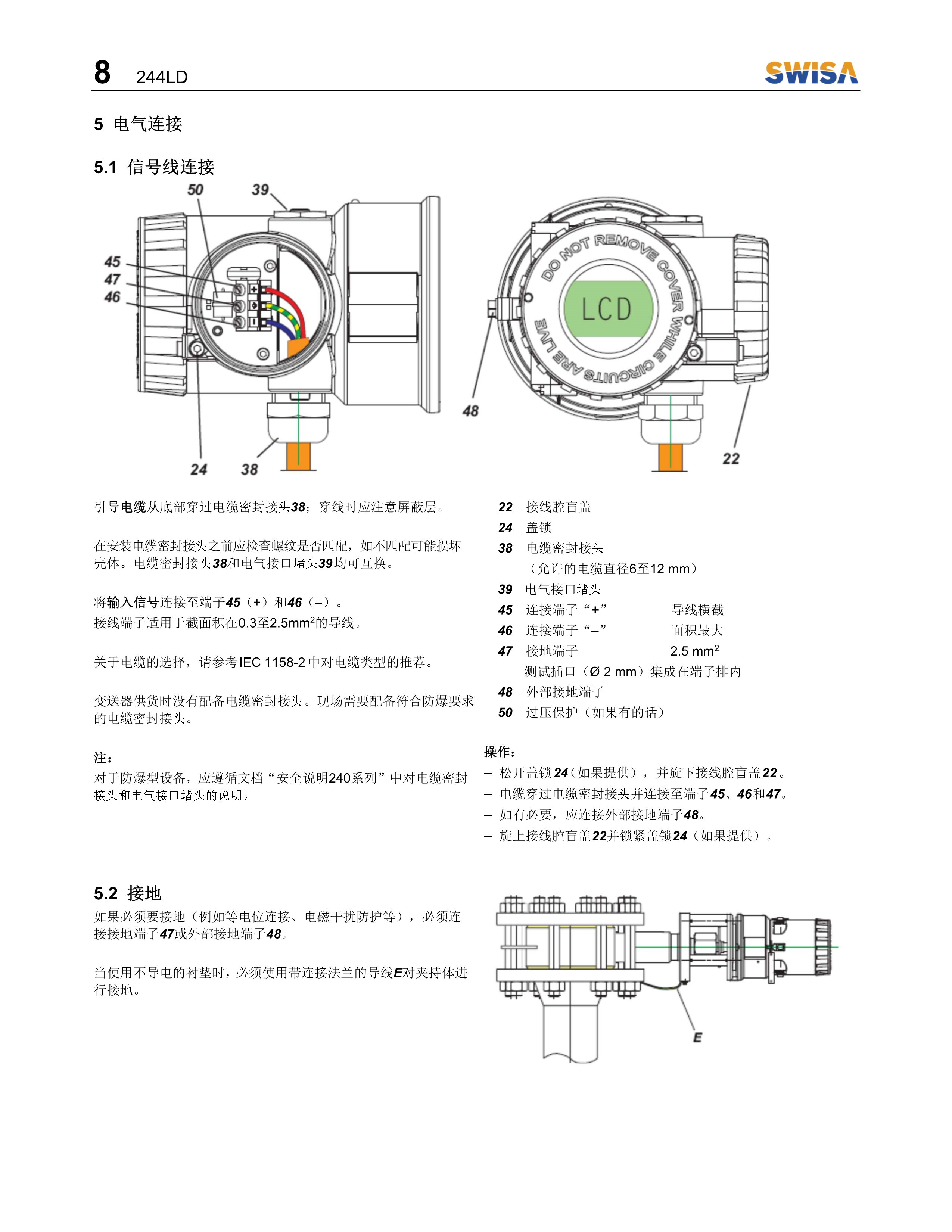 8 244LD SWISA

5 电气连接

5.1 信号线连接

50 39 45 47 46 24 38

DO NOT REMOVE COVER WHILE CIRCUITS ARE LIVE

LCD

48 22

引导电缆从底部穿过电缆密封接头38；穿线时应注意屏蔽层。

在安装电缆密封接头之前应检查螺纹是否匹配，如不匹配可能损坏壳体。电缆密封接头38和电气接口堵头39均可互换。

将输入信号连接至端子45（+）和46（–）。
接线端子适用于截面积在0.3至2.5mm$^2$的导线。

关于电缆的选择，请参考IEC 1158-2中对电缆类型的推荐。

变送器供货时没有配备电缆密封接头。现场需要配备符合防爆要求的电缆密封接头。

注：
对于防爆型设备，应遵循文档“安全说明240系列”中对电缆密封接头和电气接口堵头的说明。

22 接线腔盲盖
24 盖锁
38 电缆密封接头
（允许的电缆直径6至12 mm）
39 电气接口堵头
45 连接端子“+” 导线横截
46 连接端子“–” 面积最大
47 接地端子 2.5 mm$^2$
测试插口（Ø 2 mm）集成在端子排内
48 外部接地端子
50 过压保护（如果有的话）

操作：
– 松开盖锁24（如果提供），并旋下接线腔盲盖22。
– 电缆穿过电缆密封接头并连接至端子45、46和47。
– 如有必要，应连接外部接地端子48。
– 旋上接线腔盲盖22并锁紧盖锁24（如果提供）。

5.2 接地
如果必须要接地（例如等电位连接、电磁干扰防护等），必须连接接地端子47或外部接地端子48。

当使用不导电的衬垫时，必须使用带连接法兰的导线E对夹持体进行接地。

E